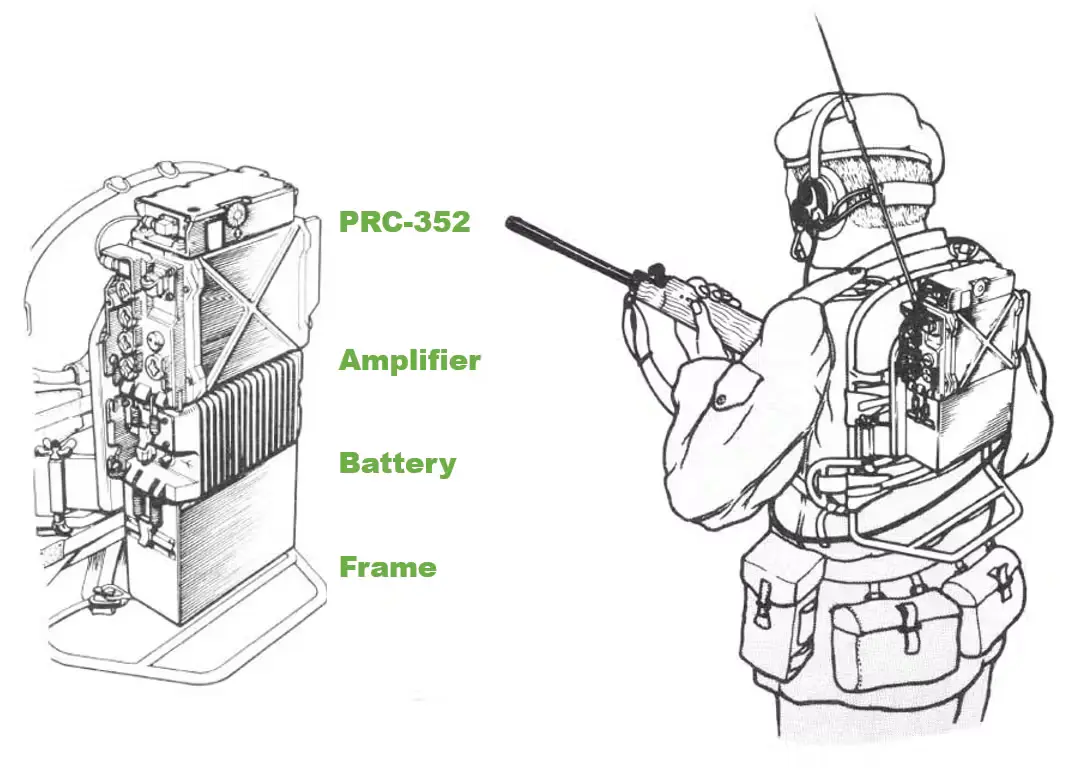 PRC-352

Amplifier

Battery

Frame